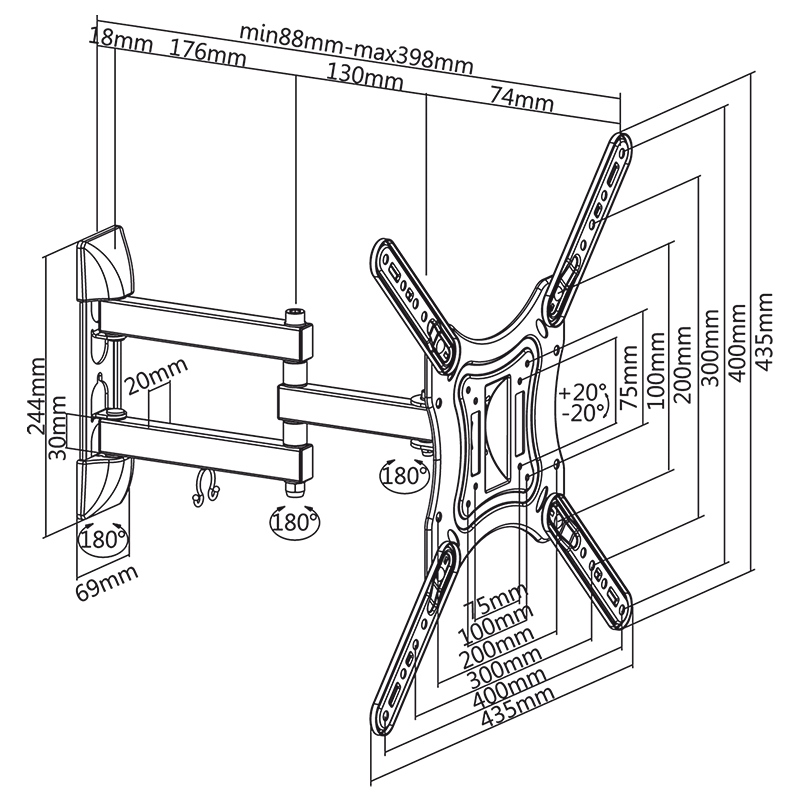 min88mm-max398mm
18mm
176mm
130mm
74mm
244mm
30mm
20mm
180°
180°
180°
69mm
+20°
-20°
75mm
100mm
200mm
300mm
400mm
435mm
75mm
100mm
200mm
300mm
400mm
435mm